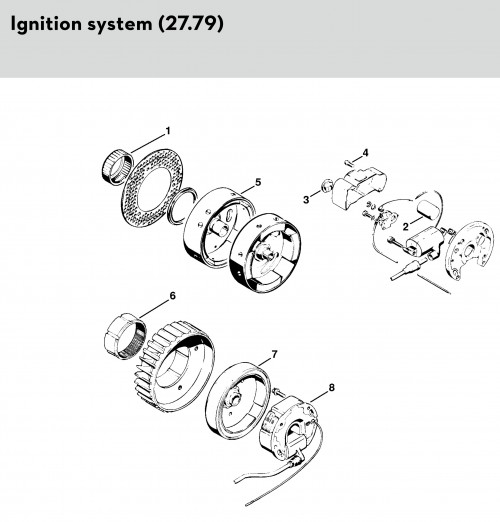 Ignition system (27.79)

1
4
5
3
2
6
7
8